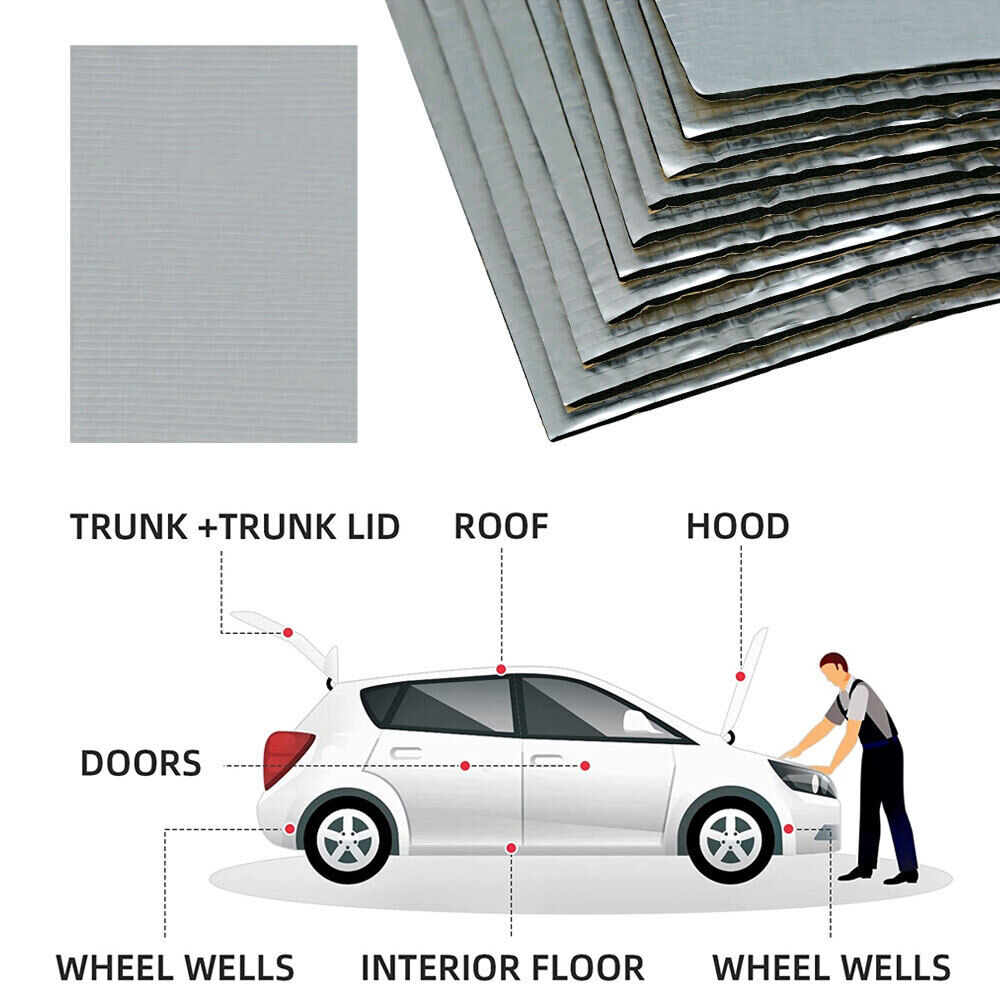 TRUNK +TRUNK LID
ROOF
HOOD
DOORS
WHEEL WELLS
INTERIOR FLOOR
WHEEL WELLS